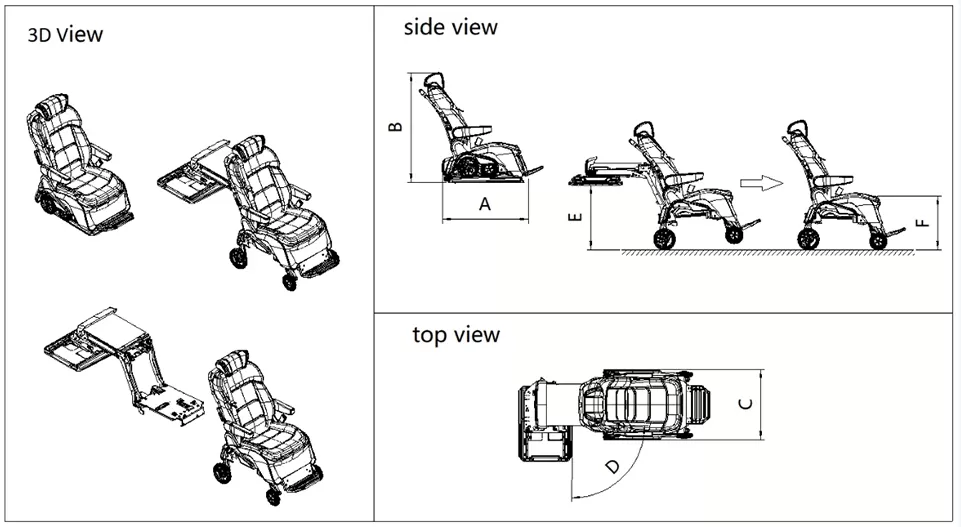 3D View

side view

B

A

E

F

top view

C

D