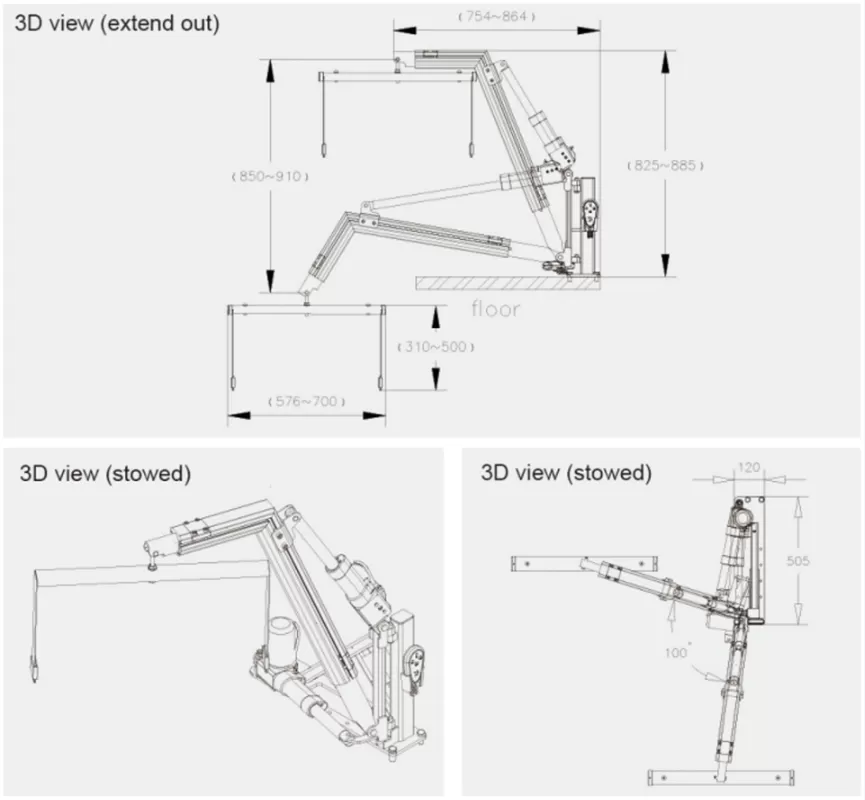 3D view (extend out)

( 754~864 )

( 850~910 )

( 825~885 )

floor

( 310~500 )

( 576~700 )

3D view (stowed)

3D view (stowed)

120

505

100°